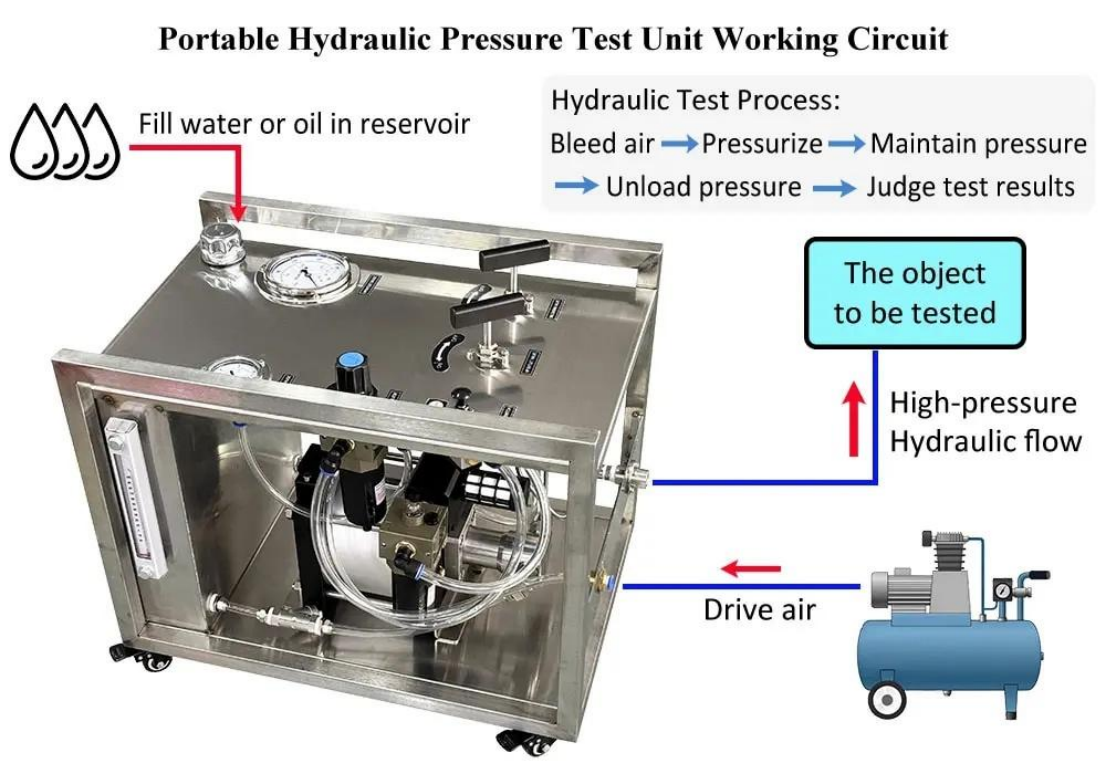 Portable Hydraulic Pressure Test Unit Working Circuit

Fill water or oil in reservoir

Hydraulic Test Process:
Bleed air → Pressurize → Maintain pressure → Unload pressure → Judge test results

The object to be tested

High-pressure Hydraulic flow

Drive air