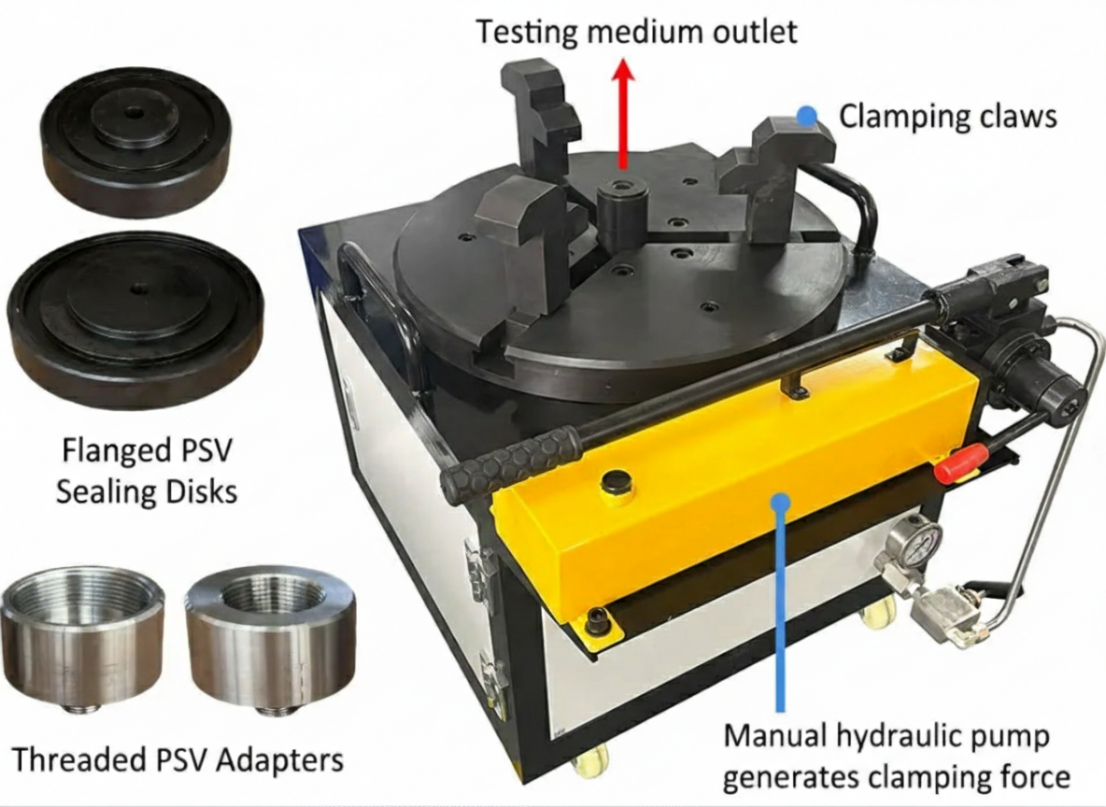 Testing medium outlet

Clamping claws

Flanged PSV Sealing Disks

Threaded PSV Adapters

Manual hydraulic pump generates clamping force