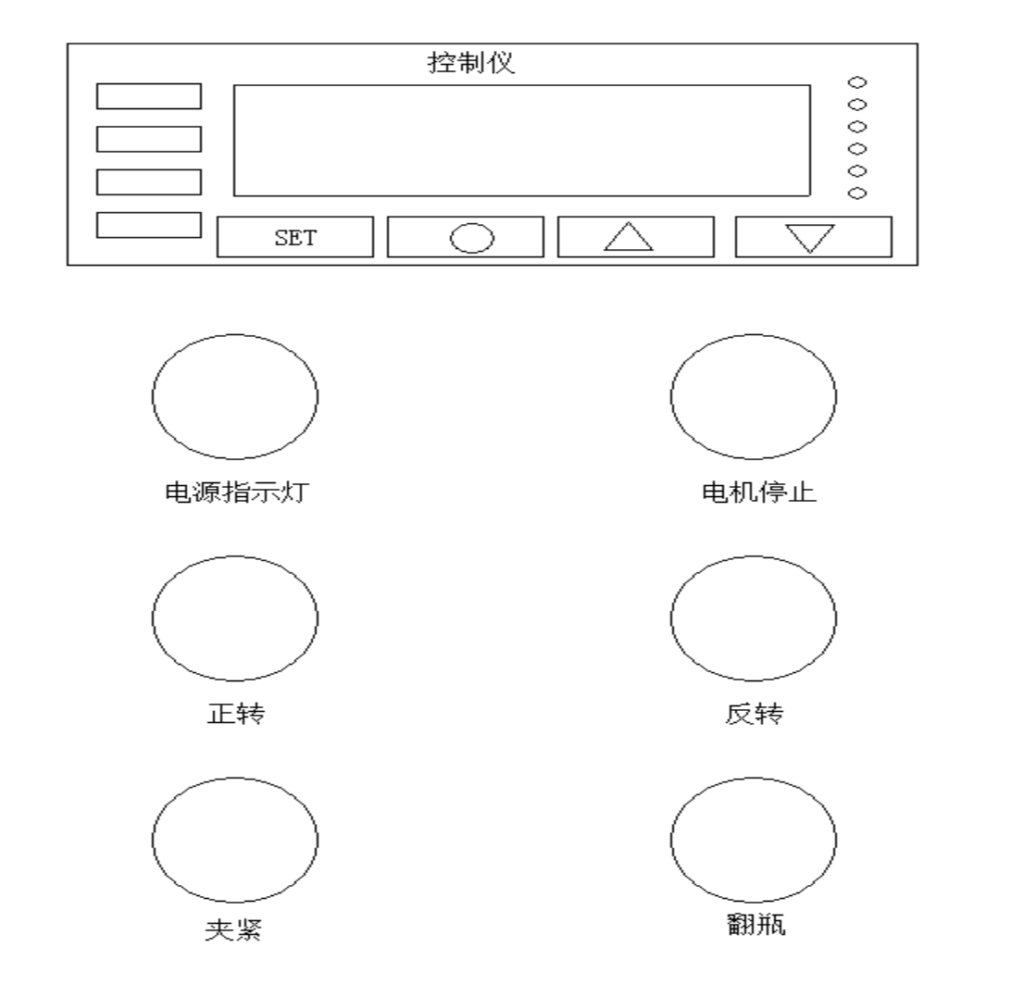 控制仪

SET

电源指示灯

电机停止

正转

反转

夹紧

翻瓶